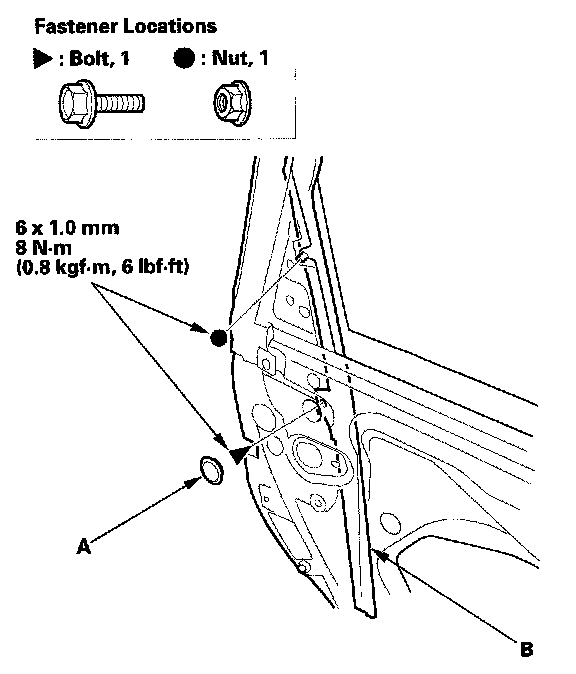 Fastener Locations

▶ : Bolt, 1 ● : Nut, 1

6 x 1.0 mm
8 N·m
(0.8 kgf·m, 6 lbf·ft)

A

B