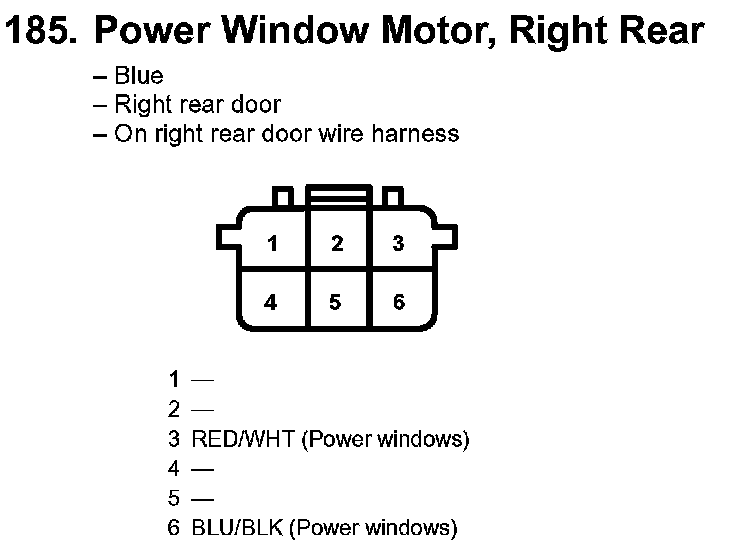 185. Power Window Motor, Right Rear

– Blue
– Right rear door
– On right rear door wire harness

1 2 3
4 5 6

1 —
2 —
3 RED/WHT (Power windows)
4 —
5 —
6 BLU/BLK (Power windows)