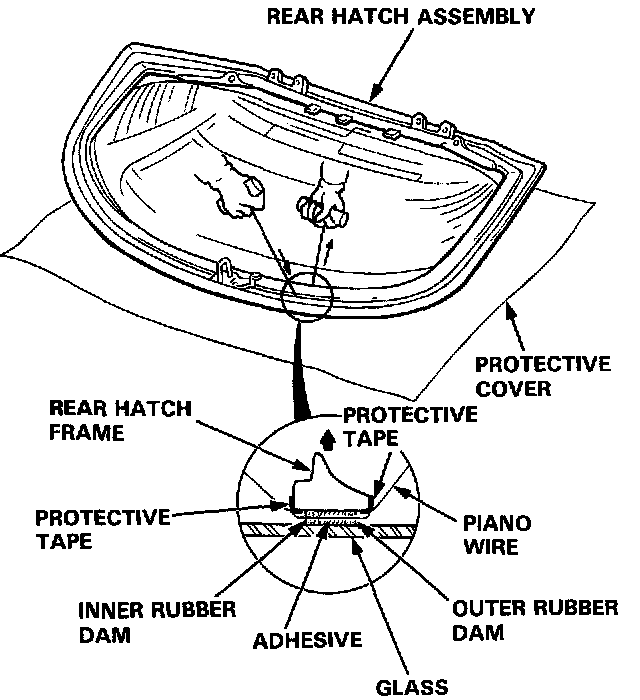 REAR HATCH ASSEMBLY

PROTECTIVE COVER

REAR HATCH FRAME

PROTECTIVE TAPE

PROTECTIVE TAPE

PIANO WIRE

INNER RUBBER DAM

ADHESIVE

OUTER RUBBER DAM

GLASS