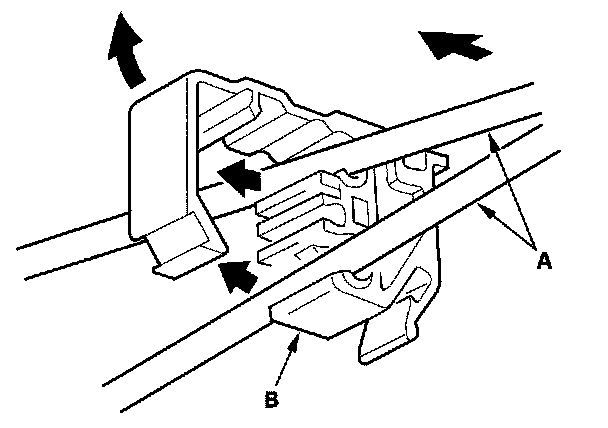 A
B