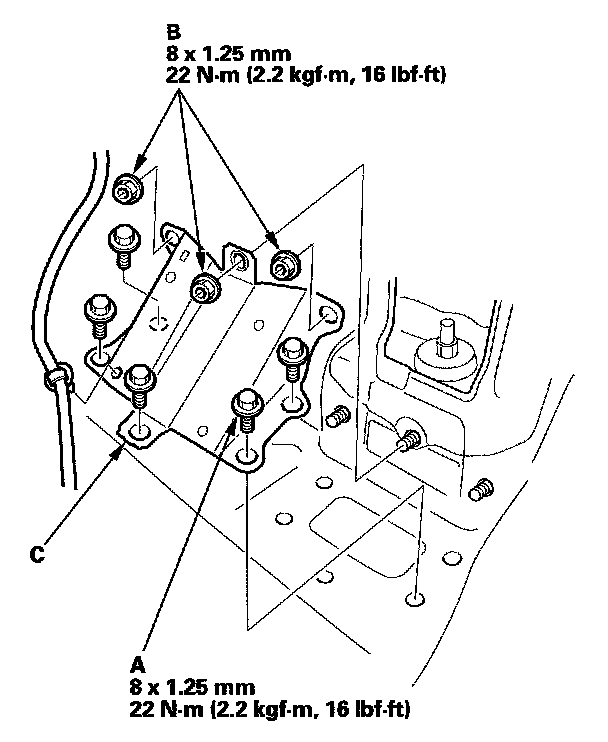 B
8 x 1.25 mm
22 N·m (2.2 kgf·m, 16 lbf·ft)

C

A
8 x 1.25 mm
22 N·m (2.2 kgf·m, 16 lbf·ft)