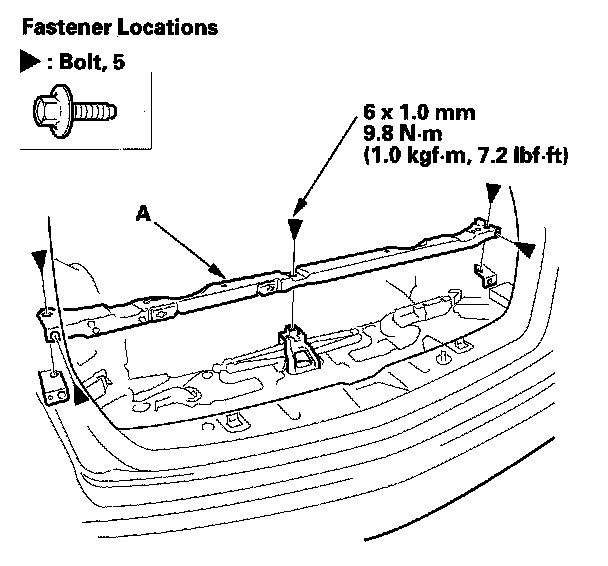 Fastener Locations

▶ : Bolt, 5

6 x 1.0 mm
9.8 N·m
(1.0 kgf·m, 7.2 lbf·ft)

A