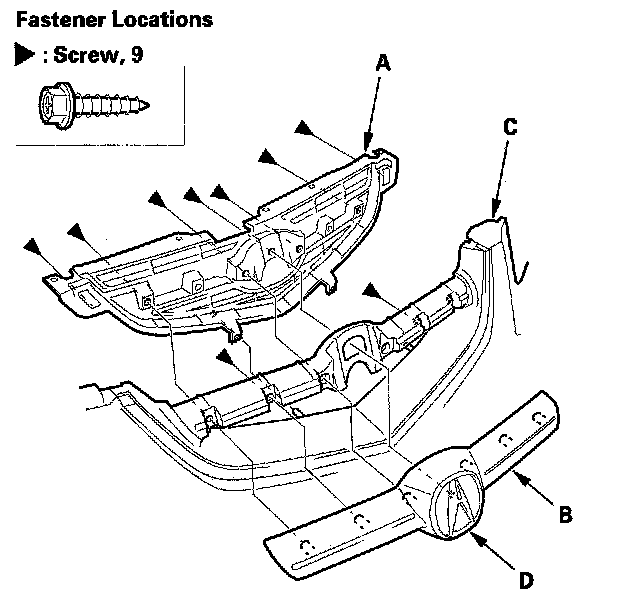 Fastener Locations

▶ : Screw, 9

A

C

B

D