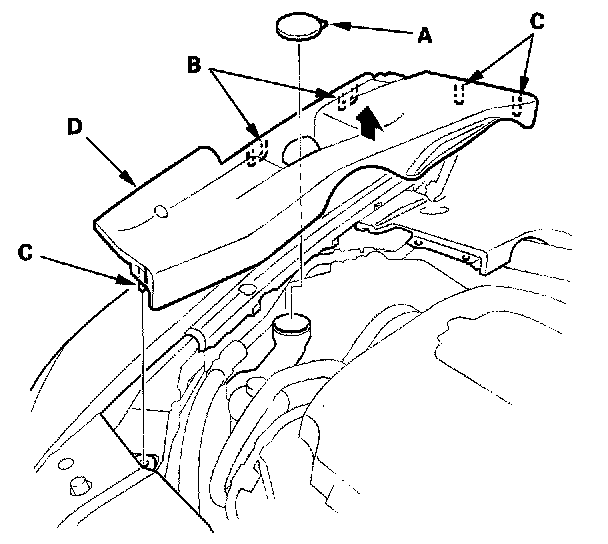 A
C
B
D
C