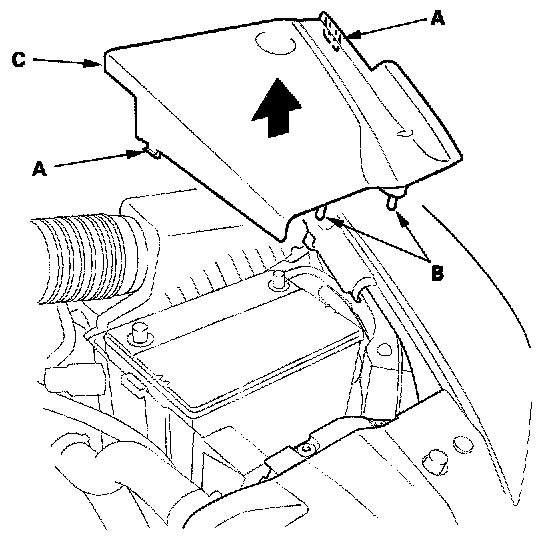 A
C
A
B