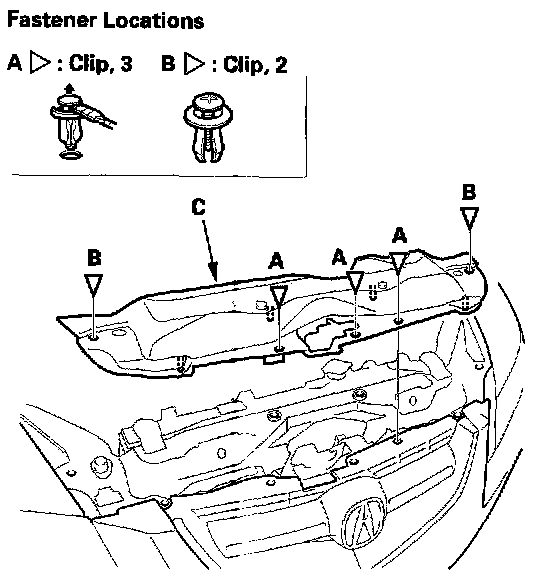 Fastener Locations

A ▷ : Clip, 3   B ▷ : Clip, 2

C

B

A

A

A

B