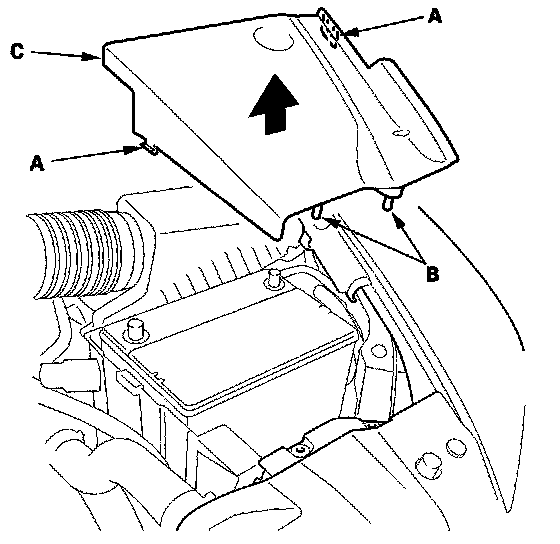 A
C
A
B