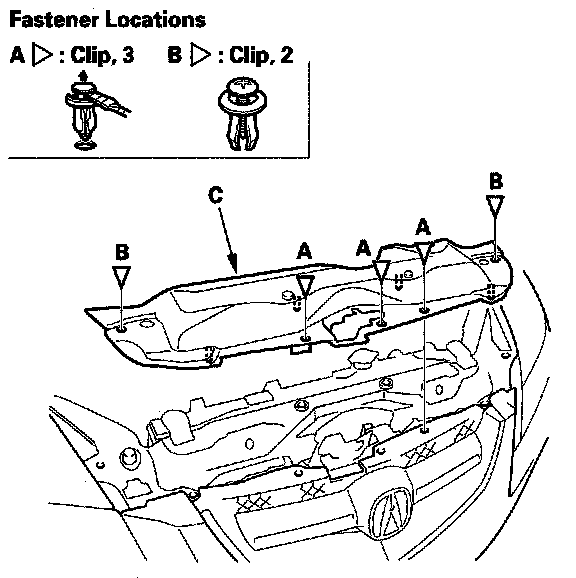 Fastener Locations

A ▷ : Clip, 3    B ▷ : Clip, 2

C

B

A

A

A

B