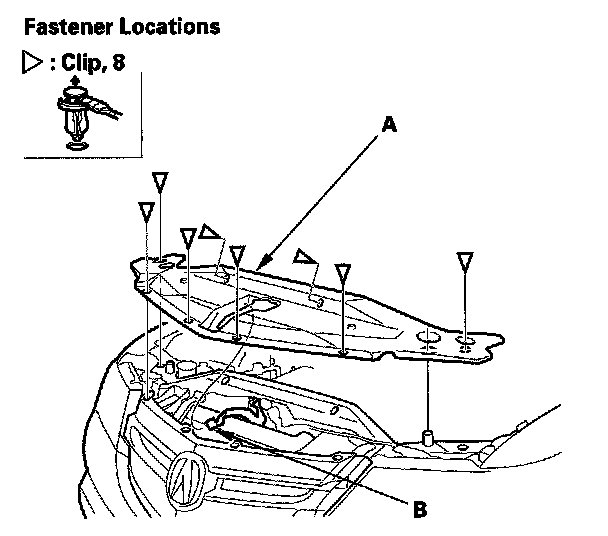 Fastener Locations

▷ : Clip, 8

A

B