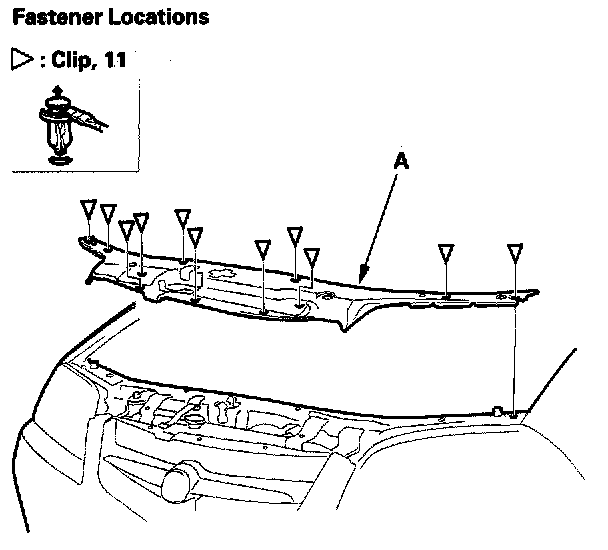 Fastener Locations

▷ : Clip, 11

A