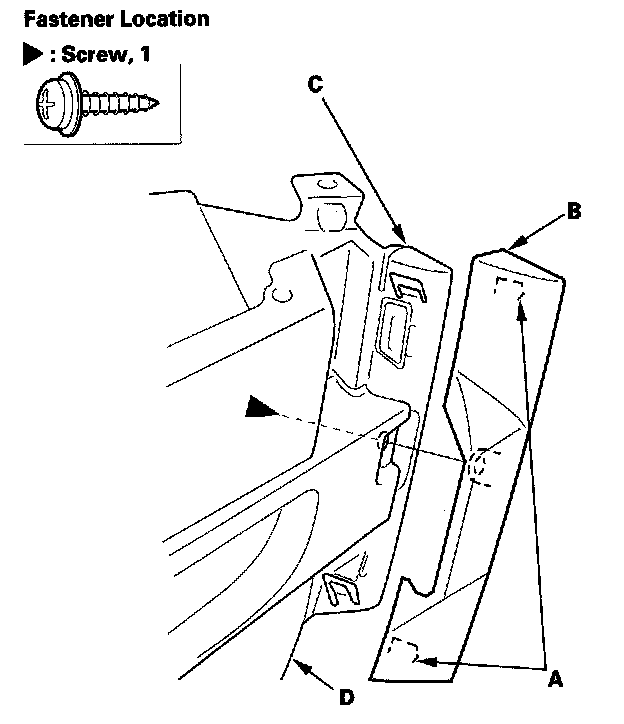 Fastener Location

▶ : Screw, 1

C

B

A

D