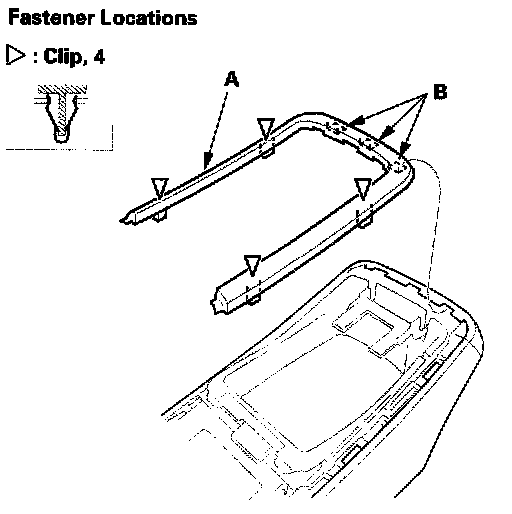 Fastener Locations

▷ : Clip, 4

A

B