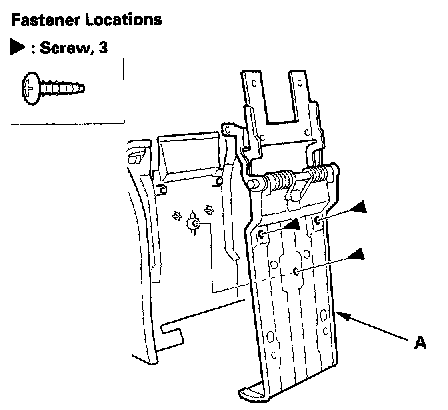 Fastener Locations

▶ : Screw, 3

A