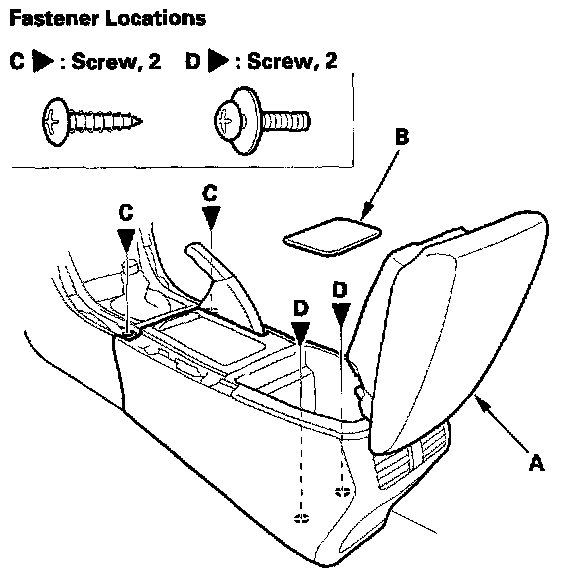 Fastener Locations

C ▶ : Screw, 2 D ▶ : Screw, 2

B

C

C

D

D

A