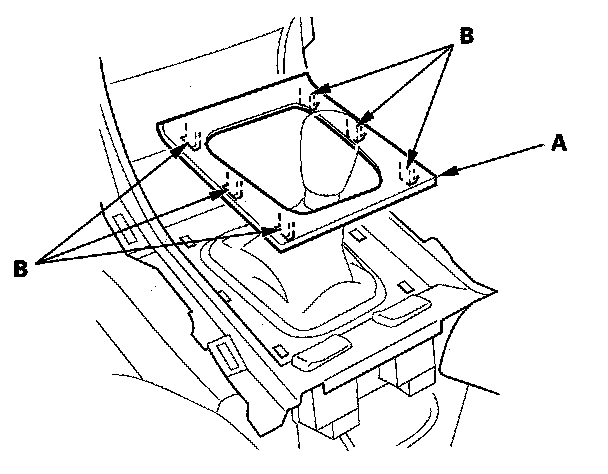 B
A
B