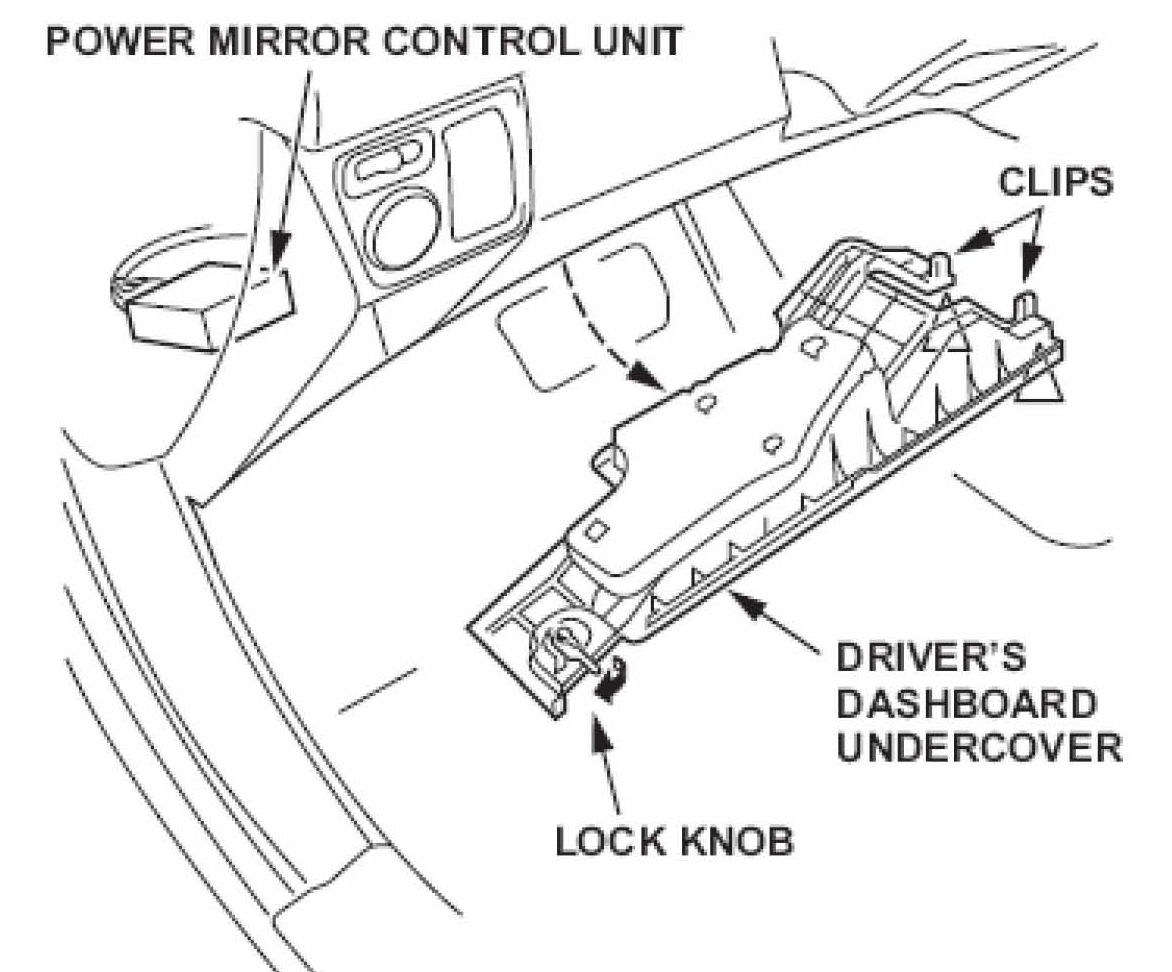 POWER MIRROR CONTROL UNIT

CLIPS

DRIVER'S DASHBOARD UNDERCOVER

LOCK KNOB