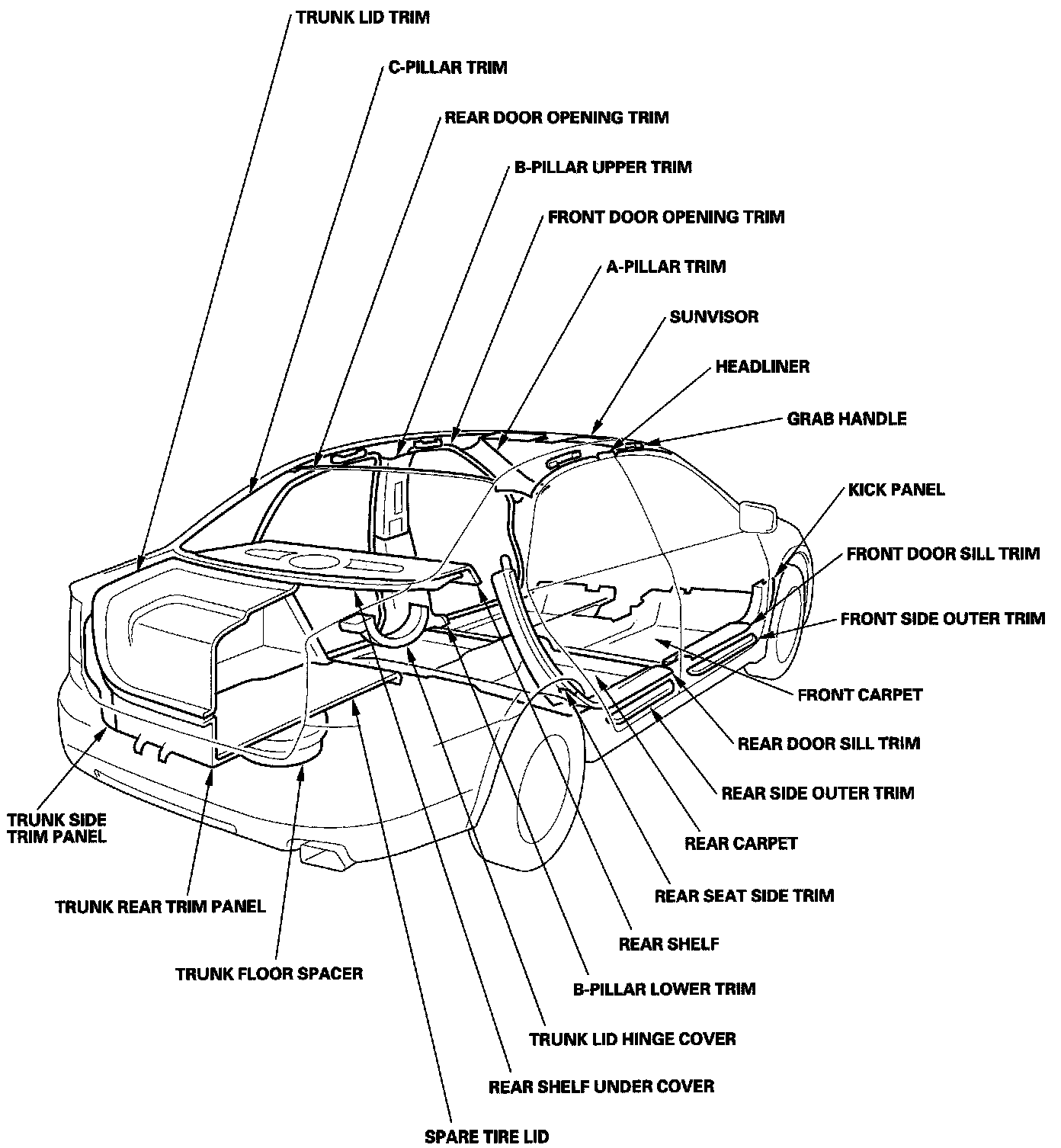 TRUNK LID TRIM
C-PILLAR TRIM
REAR DOOR OPENING TRIM
B-PILLAR UPPER TRIM
FRONT DOOR OPENING TRIM
A-PILLAR TRIM
SUNVISOR
HEADLINER
GRAB HANDLE
KICK PANEL
FRONT DOOR SILL TRIM
FRONT SIDE OUTER TRIM
FRONT CARPET
REAR DOOR SILL TRIM
REAR SIDE OUTER TRIM
REAR CARPET
REAR SEAT SIDE TRIM
REAR SHELF
B-PILLAR LOWER TRIM
TRUNK LID HINGE COVER
REAR SHELF UNDER COVER
SPARE TIRE LID
TRUNK FLOOR SPACER
TRUNK REAR TRIM PANEL
TRUNK SIDE TRIM PANEL