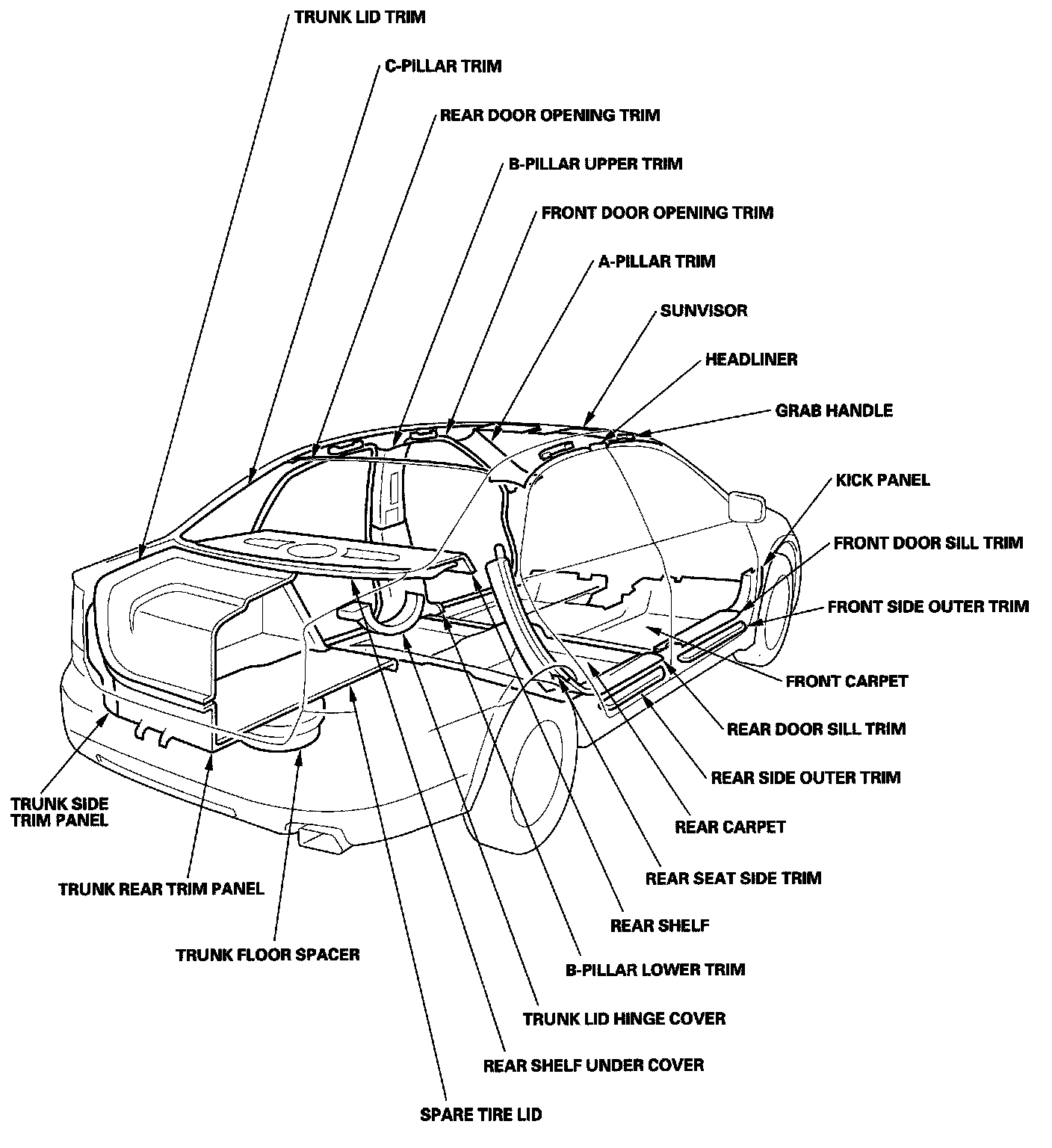 TRUNK LID TRIM

C-PILLAR TRIM

REAR DOOR OPENING TRIM

B-PILLAR UPPER TRIM

FRONT DOOR OPENING TRIM

A-PILLAR TRIM

SUNVISOR

HEADLINER

GRAB HANDLE

KICK PANEL

FRONT DOOR SILL TRIM

FRONT SIDE OUTER TRIM

FRONT CARPET

REAR DOOR SILL TRIM

REAR SIDE OUTER TRIM

REAR CARPET

REAR SEAT SIDE TRIM

REAR SHELF

B-PILLAR LOWER TRIM

TRUNK LID HINGE COVER

REAR SHELF UNDER COVER

SPARE TIRE LID

TRUNK FLOOR SPACER

TRUNK REAR TRIM PANEL

TRUNK SIDE TRIM PANEL