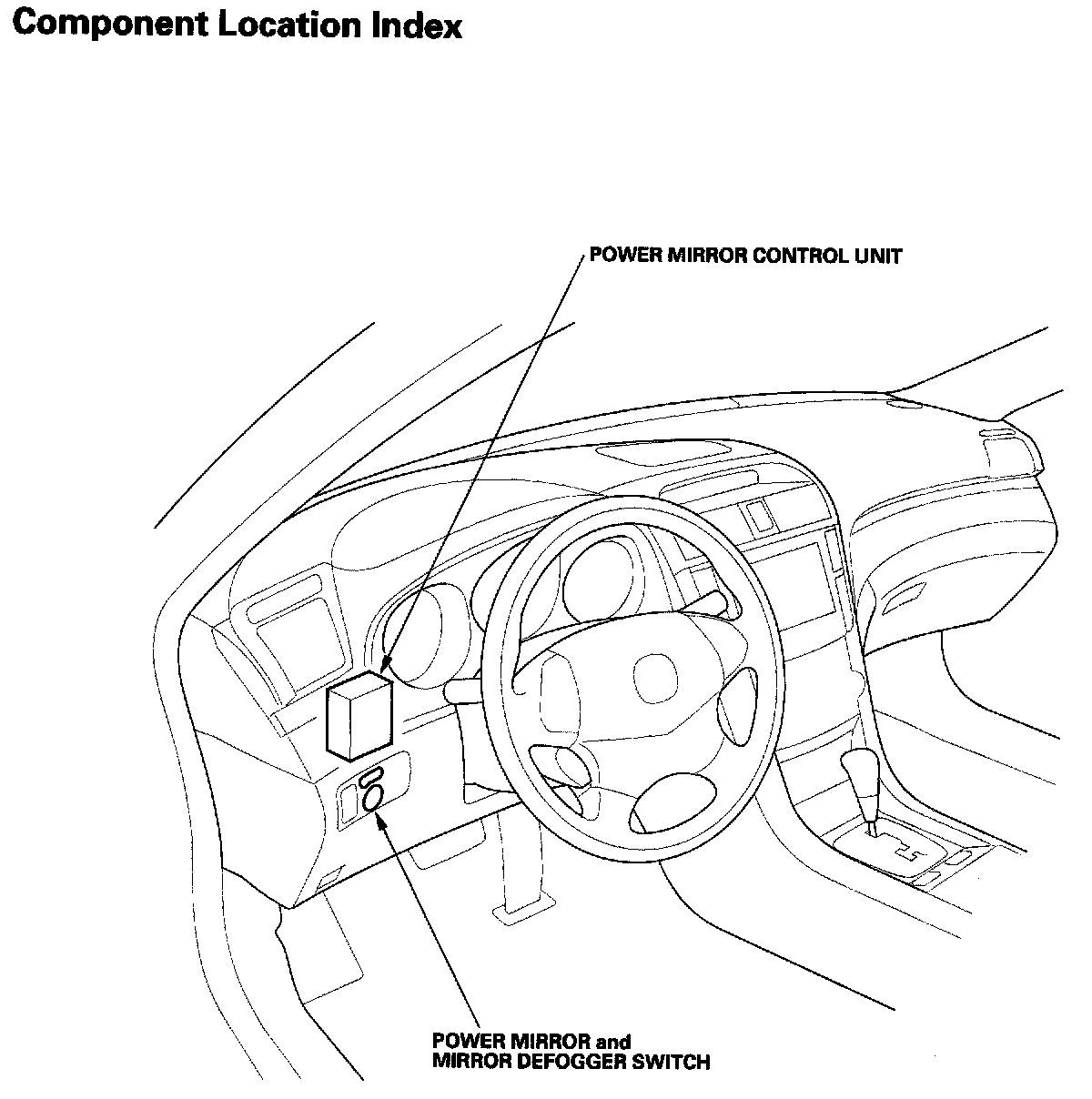 Component Location Index

POWER MIRROR CONTROL UNIT

POWER MIRROR and
MIRROR DEFOGGER SWITCH