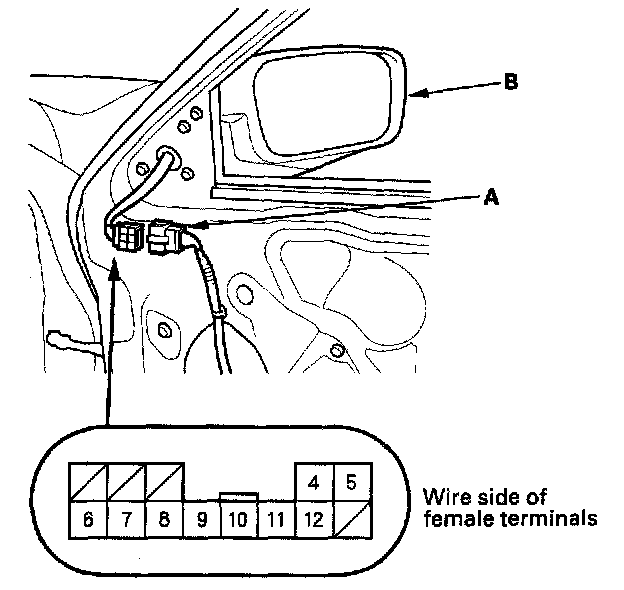 B

A

4 5
6 7 8 9 10 11 12

Wire side of female terminals