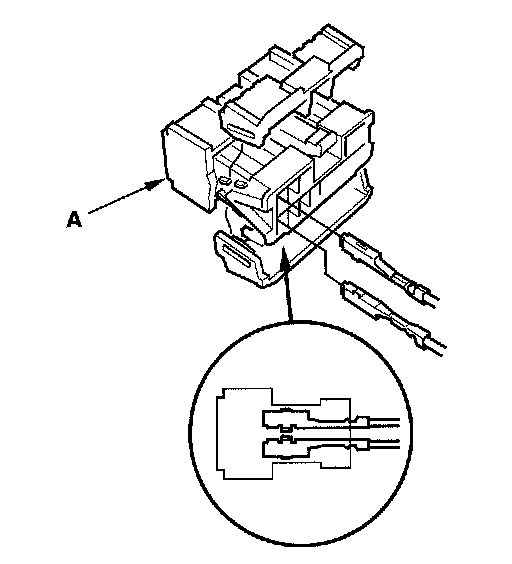 A