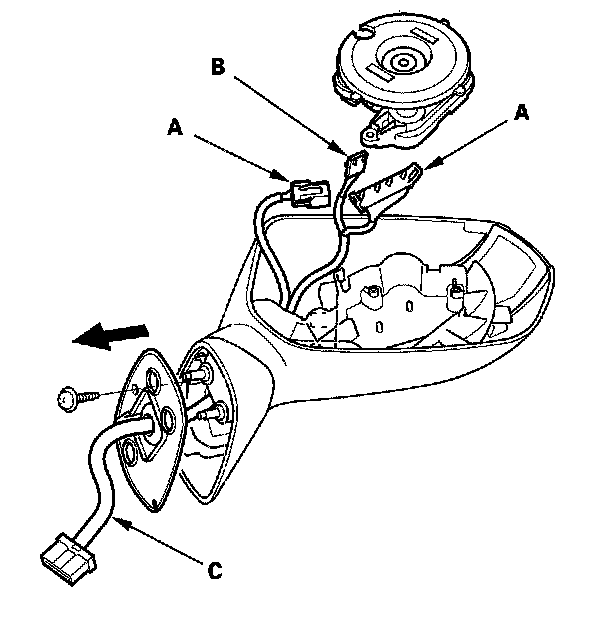 B
A
A
C