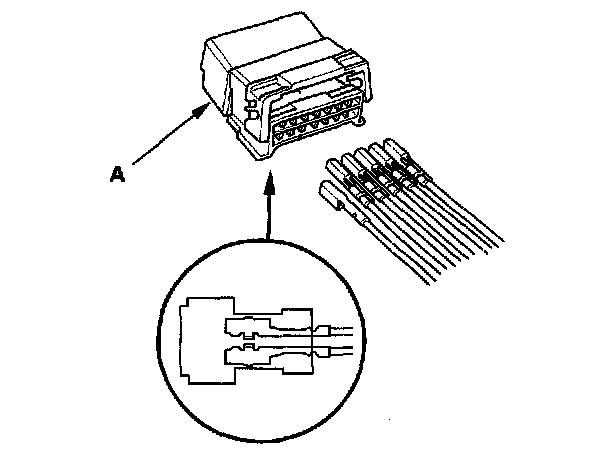 A