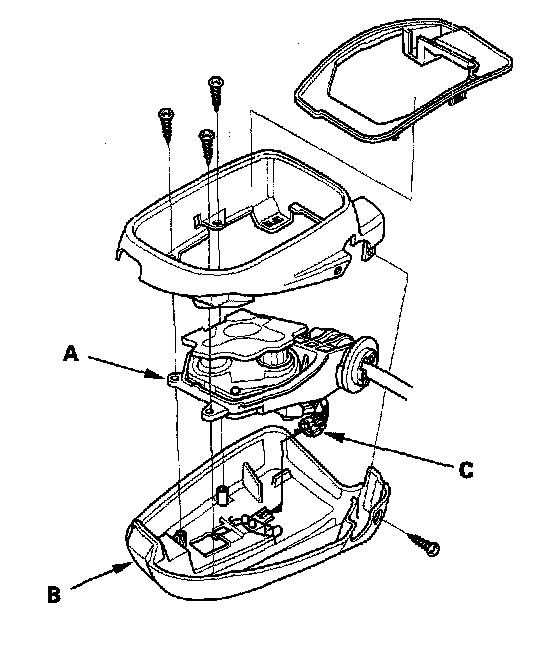 A

C

B