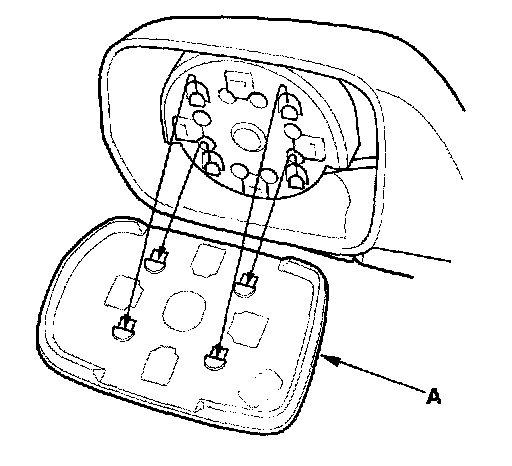 A