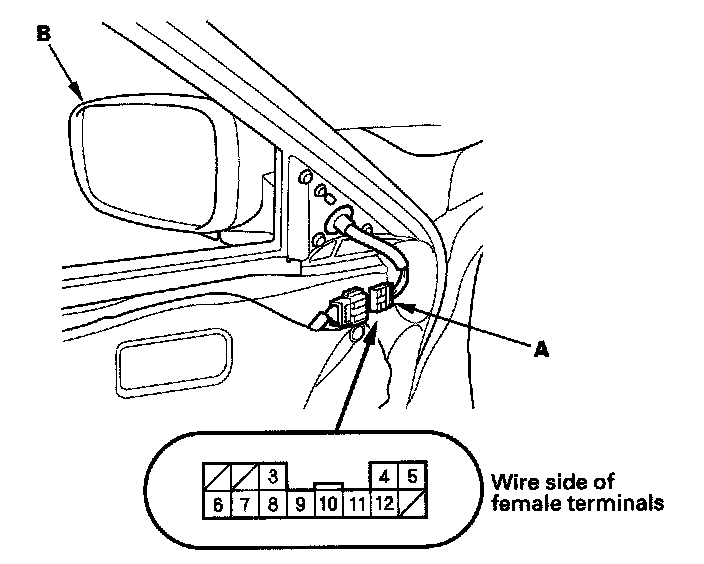 B

A

3
4
5
6
7
8
9
10
11
12

Wire side of female terminals