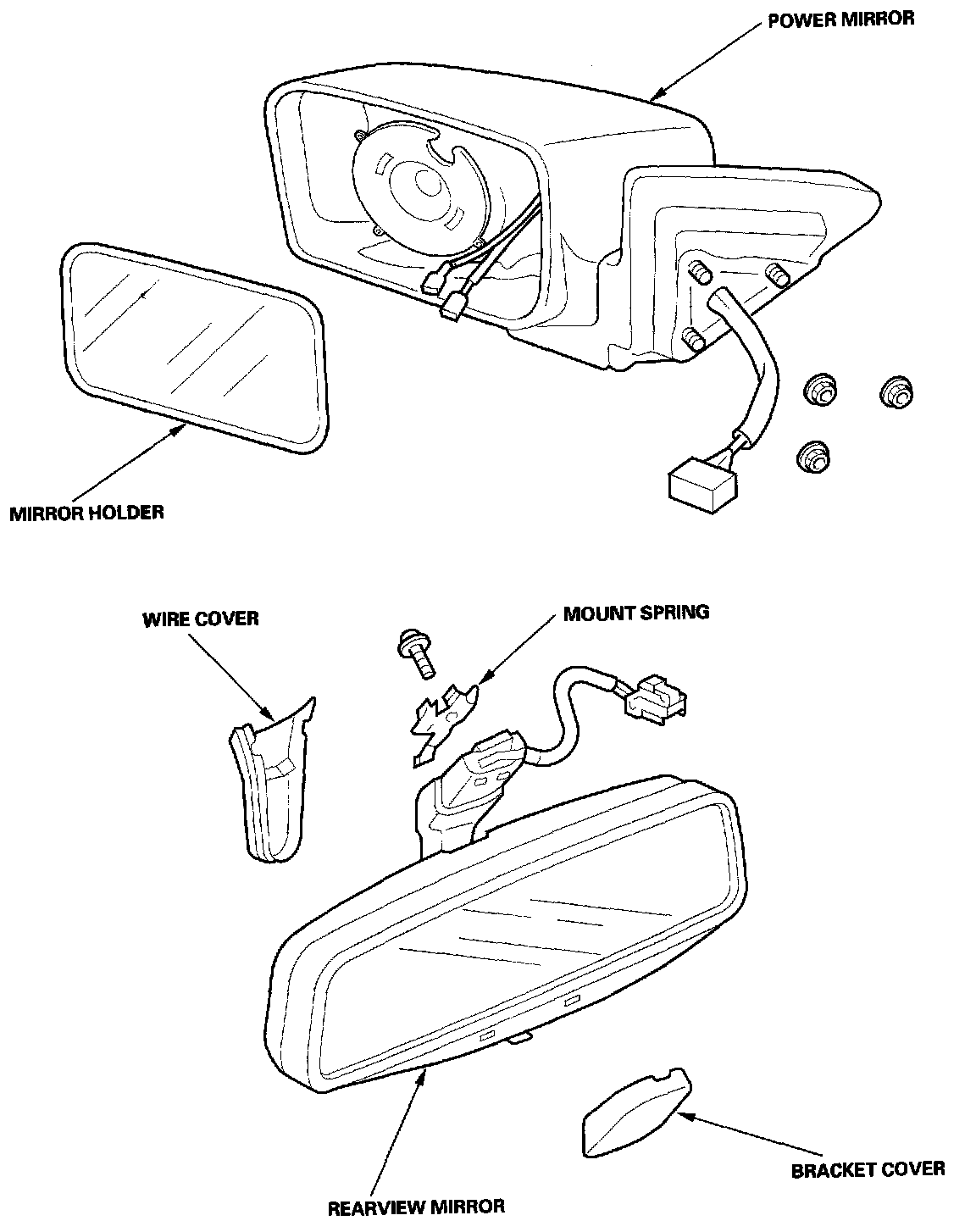 POWER MIRROR

MIRROR HOLDER

WIRE COVER

MOUNT SPRING

BRACKET COVER

REARVIEW MIRROR