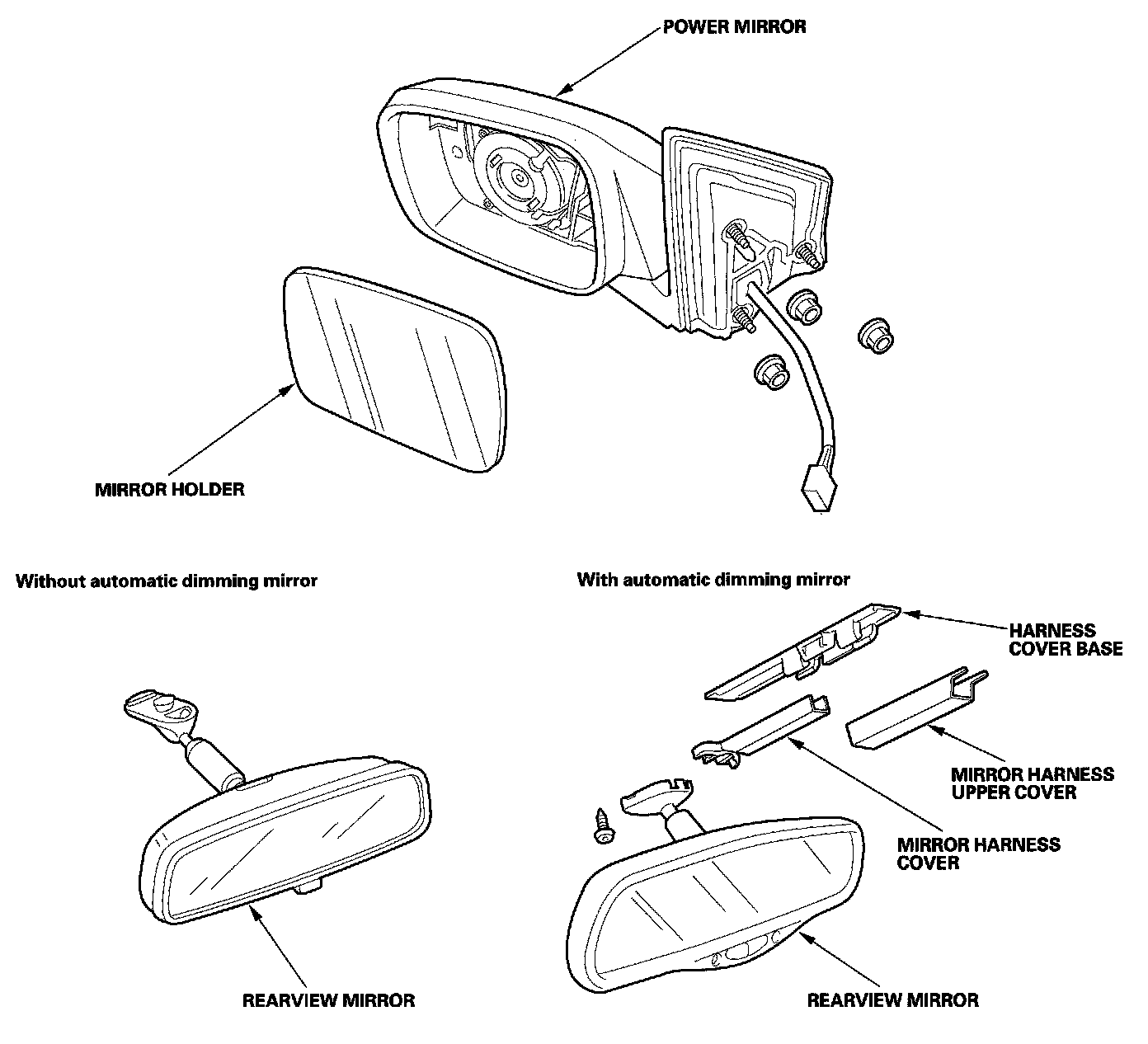 POWER MIRROR

MIRROR HOLDER

Without automatic dimming mirror

REARVIEW MIRROR

With automatic dimming mirror

HARNESS COVER BASE

MIRROR HARNESS UPPER COVER

MIRROR HARNESS COVER

REARVIEW MIRROR