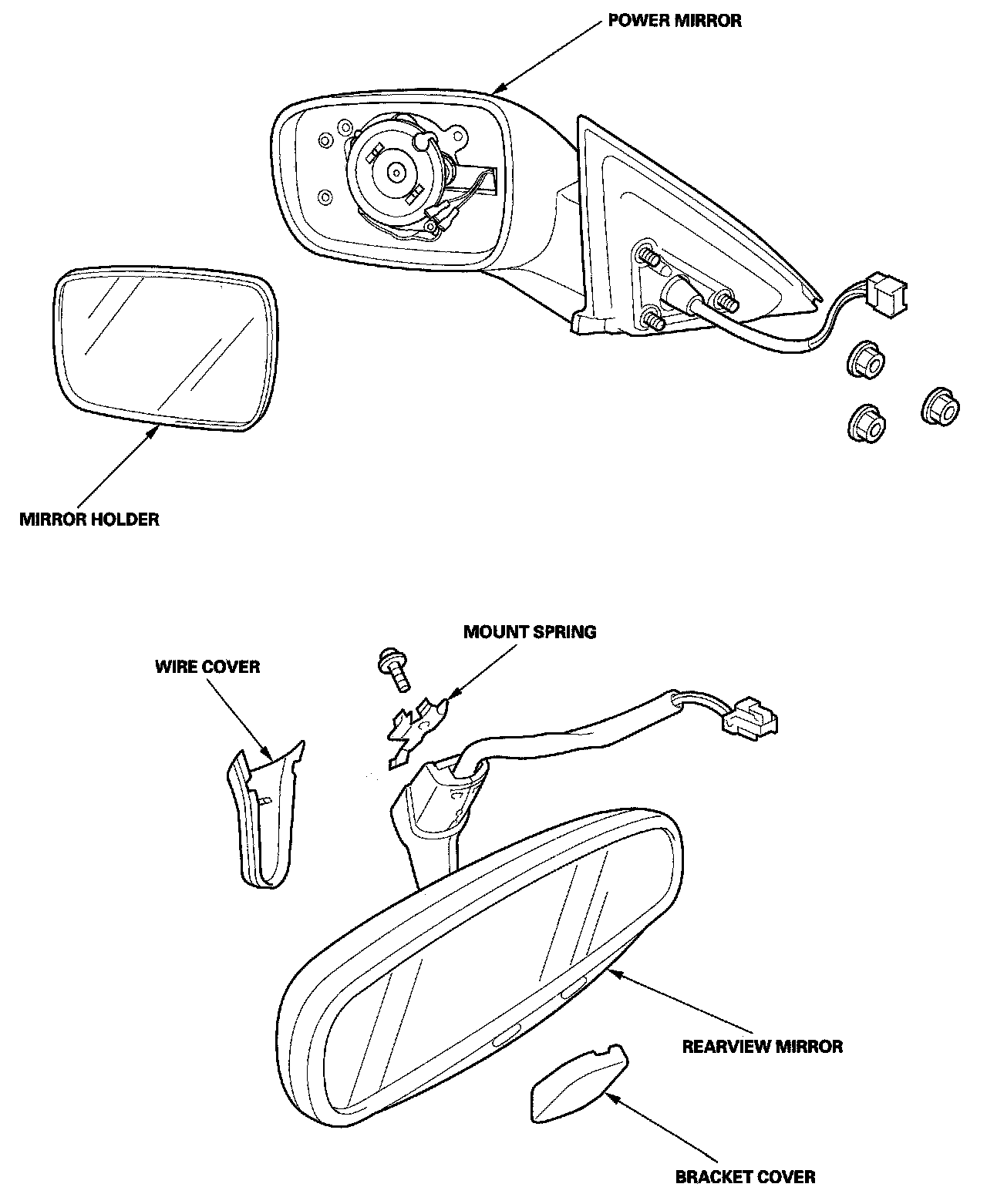 POWER MIRROR

MIRROR HOLDER

MOUNT SPRING

WIRE COVER

REARVIEW MIRROR

BRACKET COVER