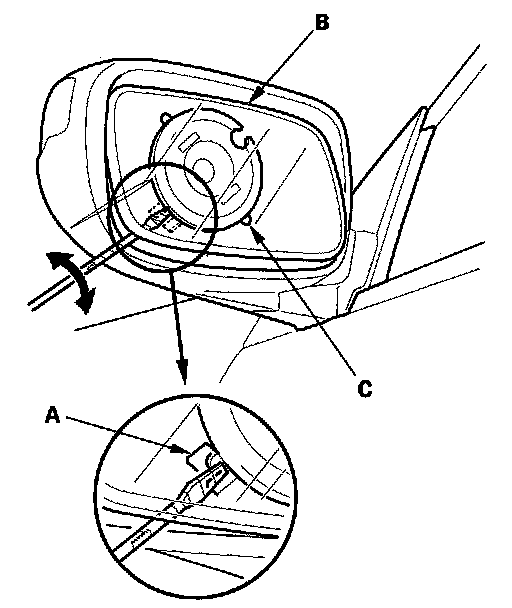 B
C
A