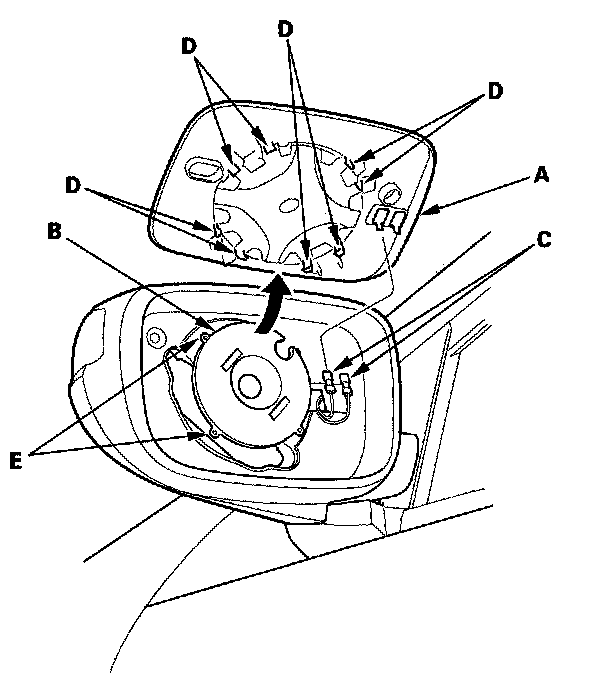 D
D
D
D
A
B
C
E