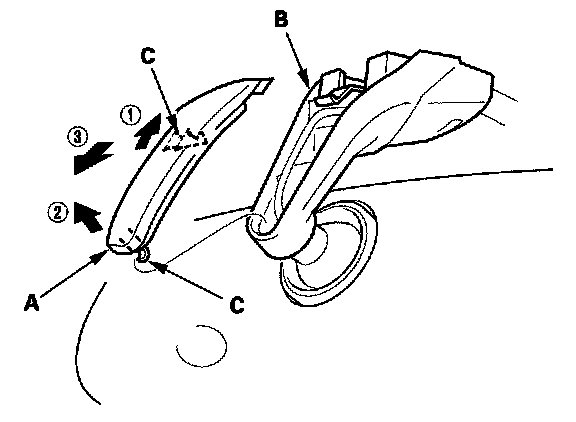 B
C
①
③
②
A
C