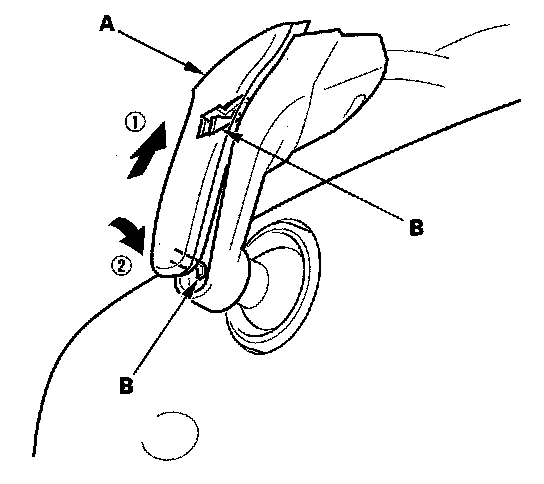 A

①

B

②

B