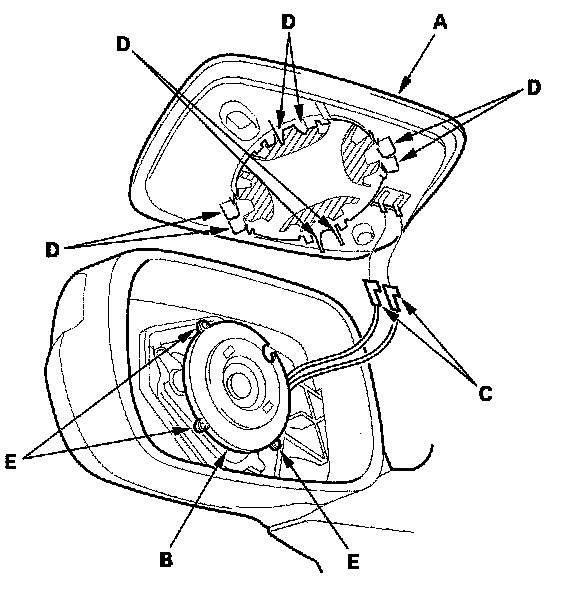 D
A
D
D
D
C
E
B
E