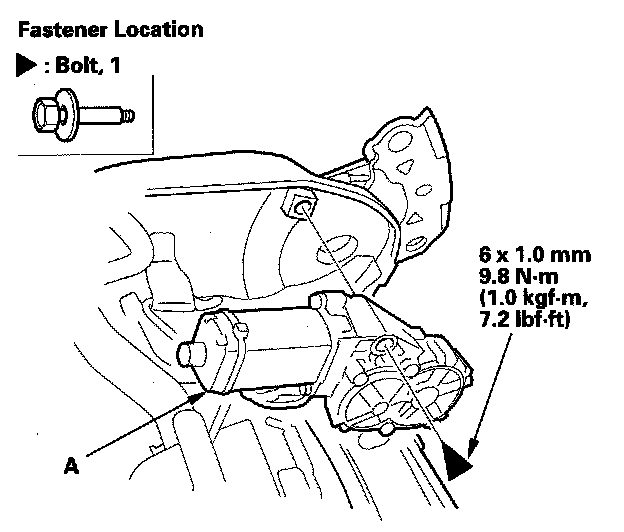 Fastener Location

▶ : Bolt, 1

6 x 1.0 mm
9.8 N·m
(1.0 kgf·m,
7.2 lbf·ft)

A