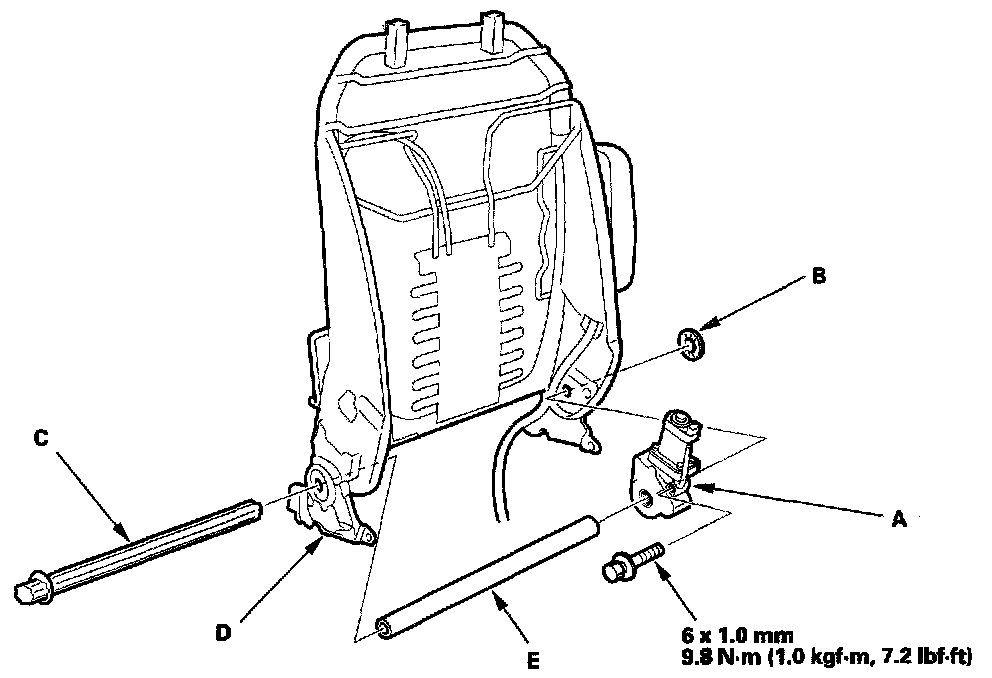 B

C

A

D

E

6 x 1.0 mm
9.8 N·m (1.0 kgf·m, 7.2 lbf·ft)