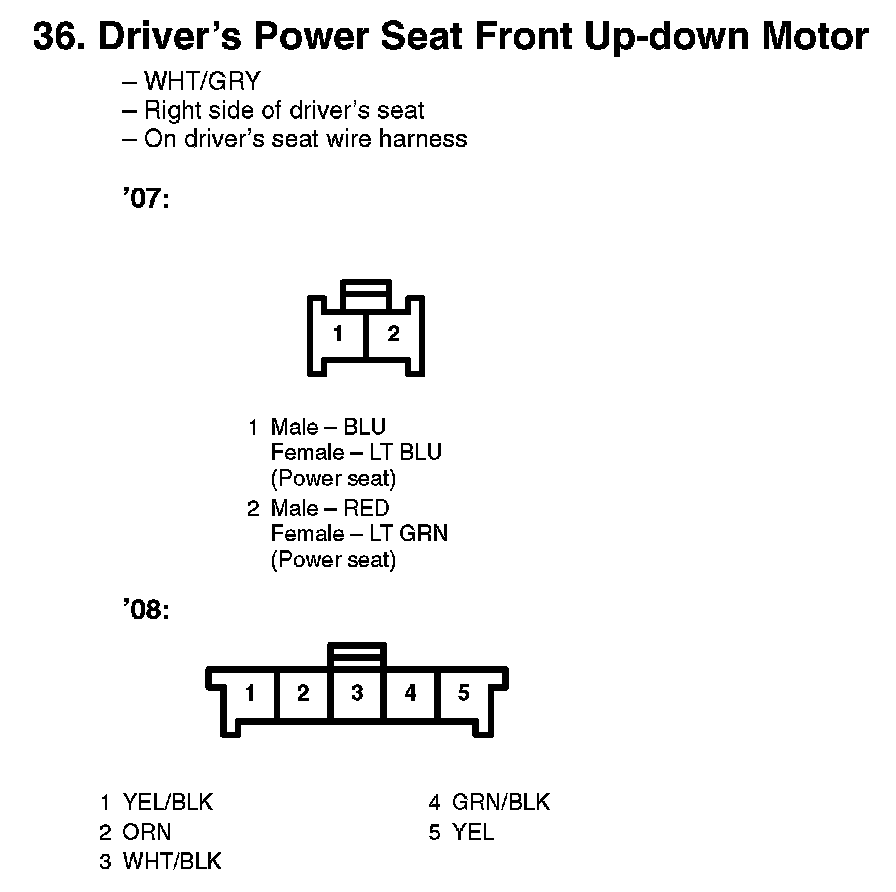 36. Driver's Power Seat Front Up-down Motor

– WHT/GRY
– Right side of driver's seat
– On driver's seat wire harness

'07:

1 2

1 Male – BLU
Female – LT BLU
(Power seat)
2 Male – RED
Female – LT GRN
(Power seat)

'08:

1 2 3 4 5

1 YEL/BLK
2 ORN
3 WHT/BLK

4 GRN/BLK
5 YEL