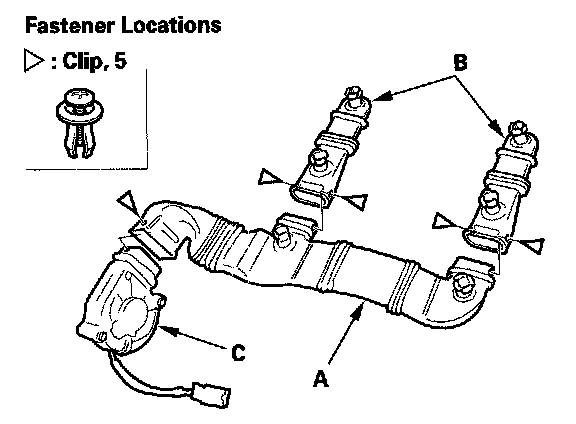 Fastener Locations

▷ : Clip, 5

B

C

A