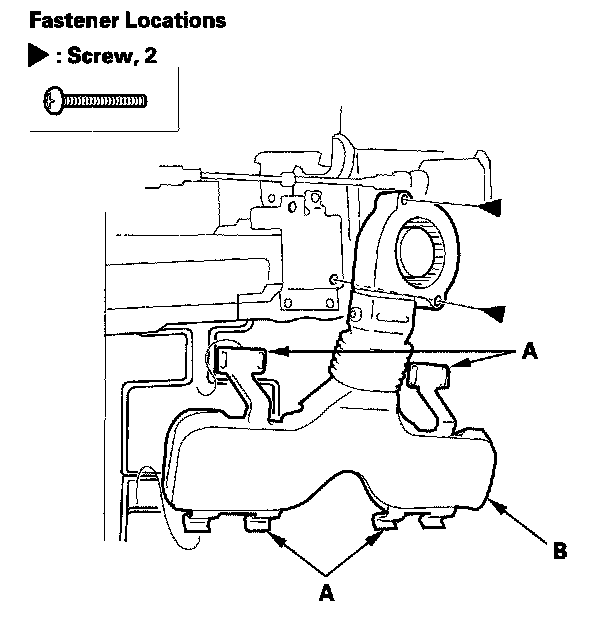 Fastener Locations

▶ : Screw, 2

A

B

A