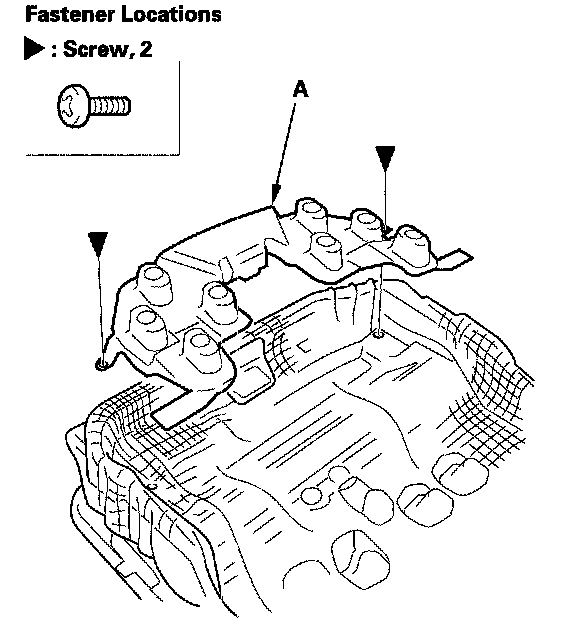 Fastener Locations

▶ : Screw, 2

A