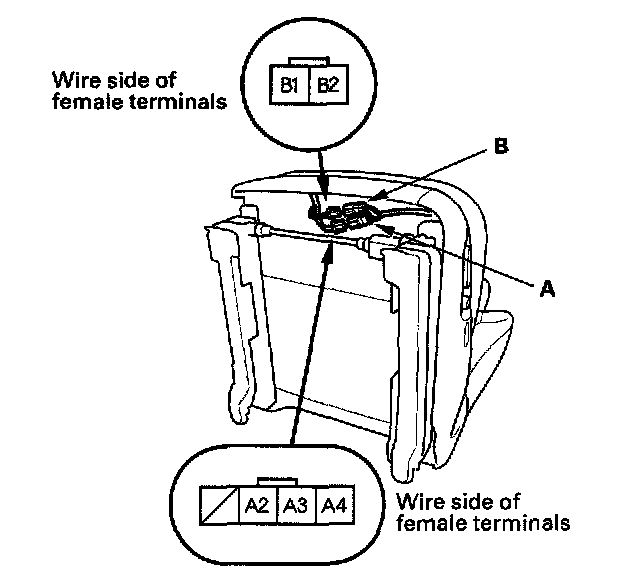 Wire side of female terminals

B1 B2

B

A

A2 A3 A4

Wire side of female terminals