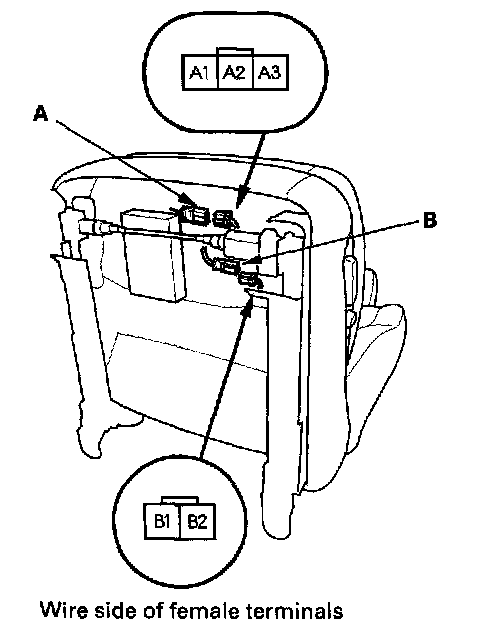 A1 A2 A3

A

B

B1 B2

Wire side of female terminals