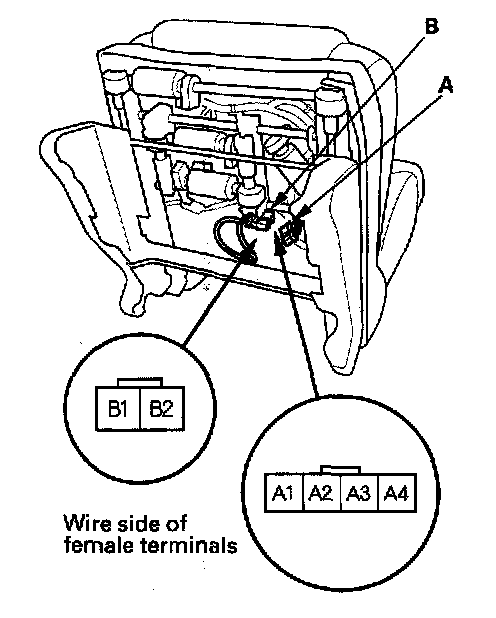 B
A

B1 B2

A1 A2 A3 A4

Wire side of female terminals