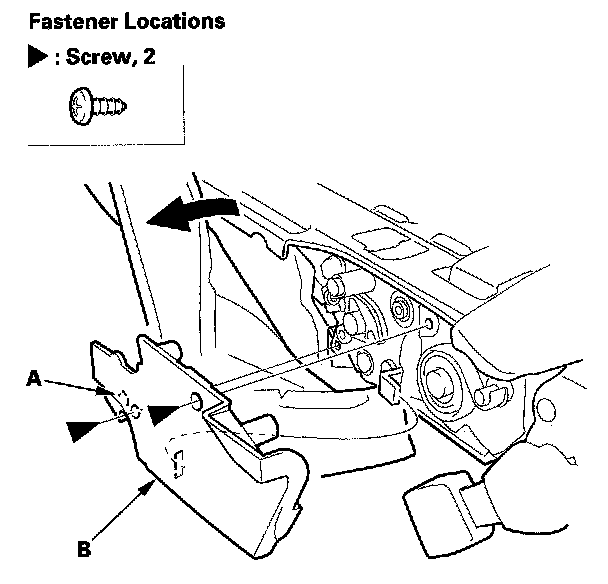 Fastener Locations

▶ : Screw, 2

A

B