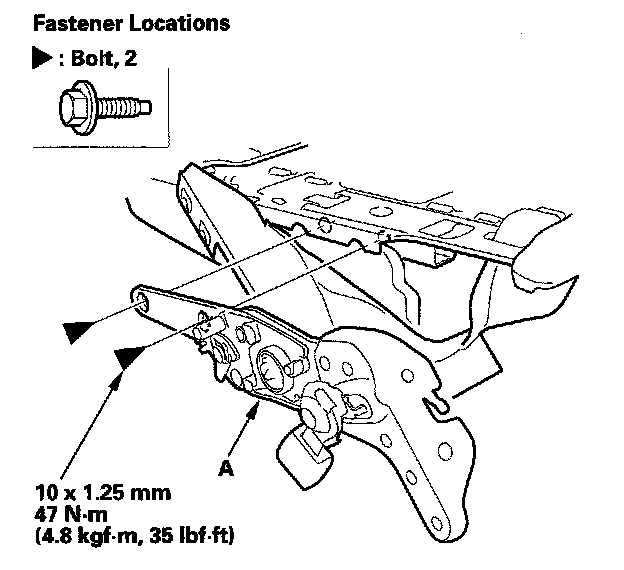 Fastener Locations

▶ : Bolt, 2

A

10 x 1.25 mm
47 N·m
(4.8 kgf·m, 35 lbf·ft)