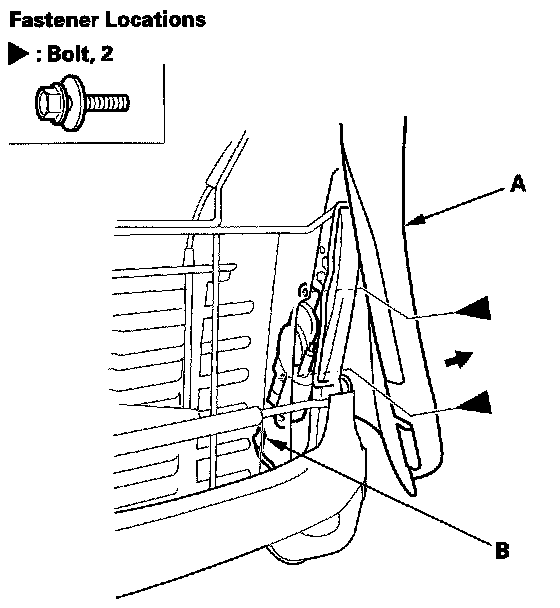 Fastener Locations

▶ : Bolt, 2

A

B